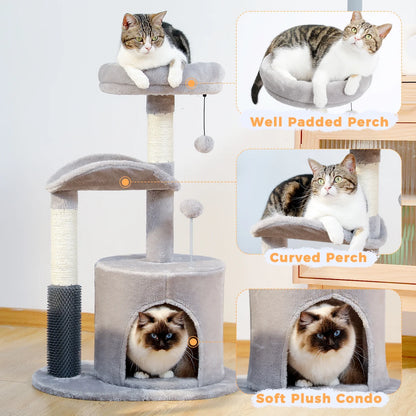 Well Padded Perch

Curved Perch

Soft Plush Condo